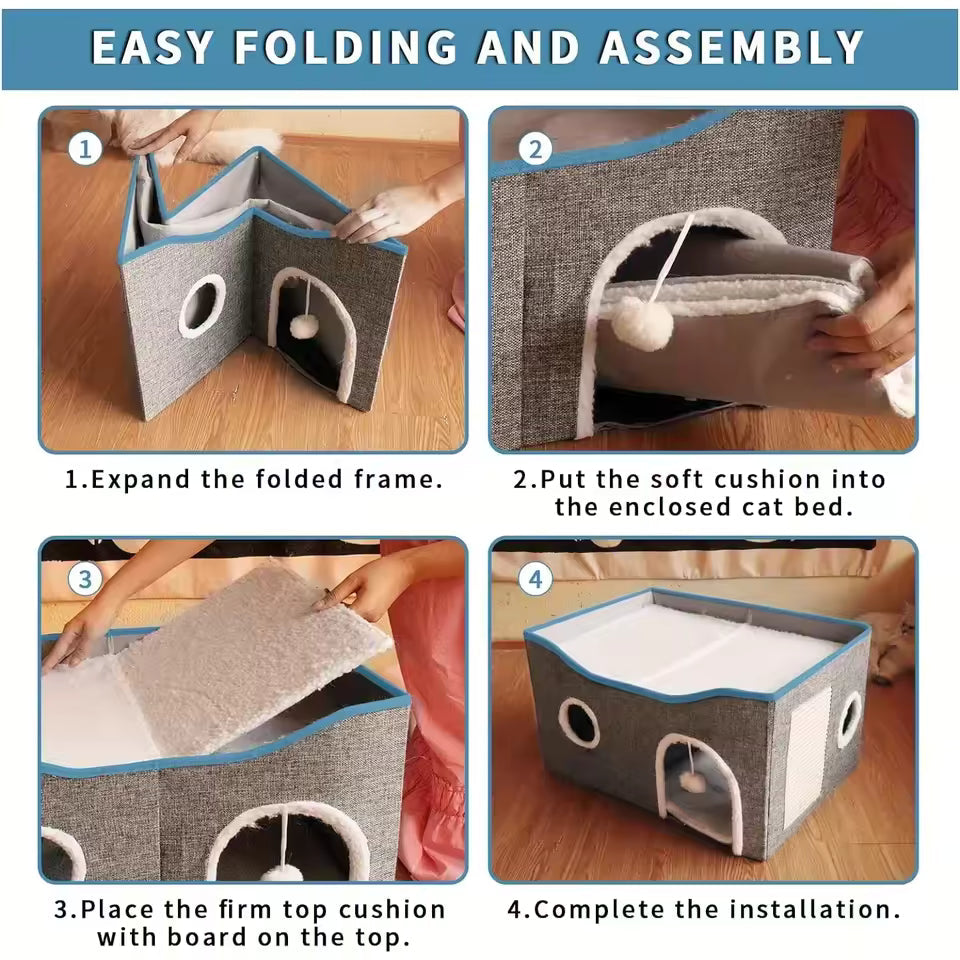 EASY FOLDING AND ASSEMBLY

1

1.Expand the folded frame.

2

2.Put the soft cushion into the enclosed cat bed.

3

3.Place the firm top cushion with board on the top.

4

4.Complete the installation.