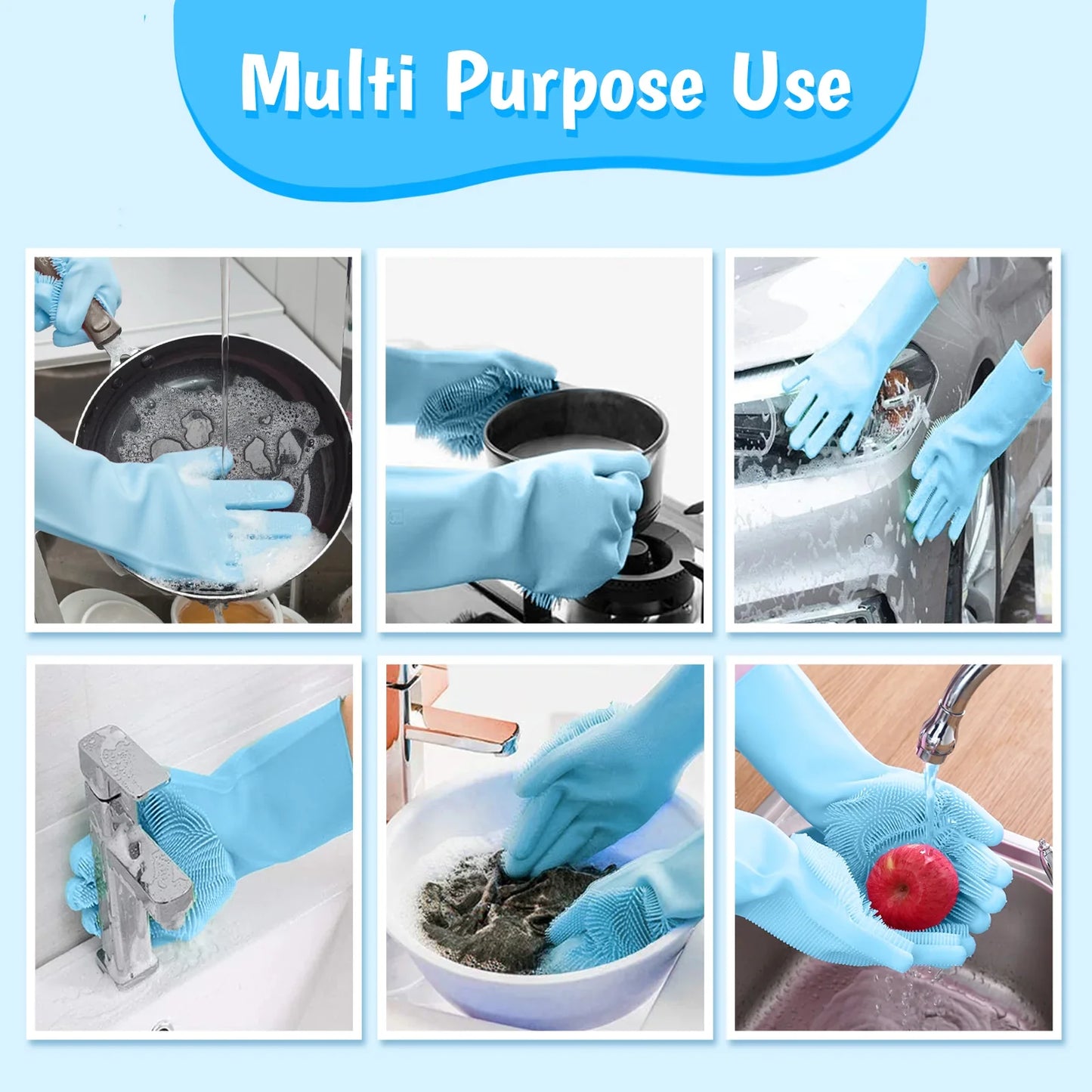 Multi Purpose Use