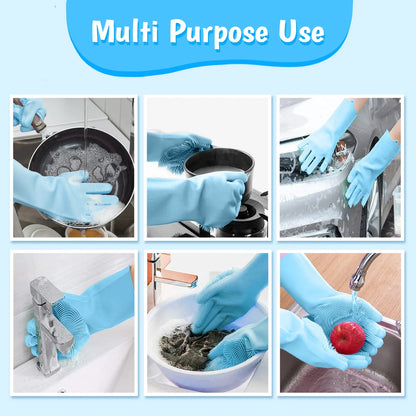 Multi Purpose Use