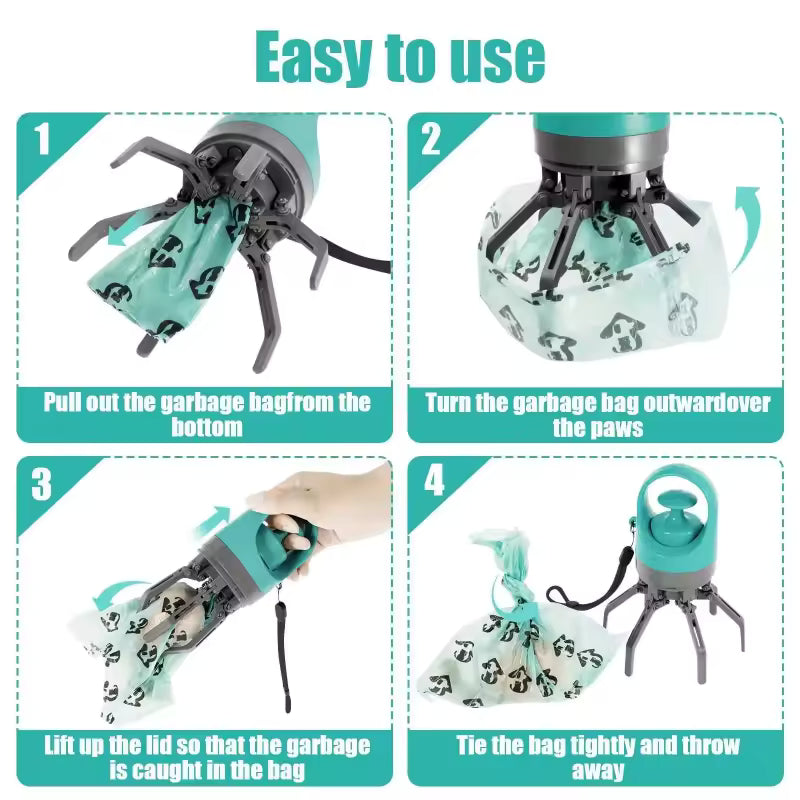 Easy to use

1

Pull out the garbage bagfrom the bottom

2

Turn the garbage bag outwardover the paws

3

Lift up the lid so that the garbage is caught in the bag

4

Tie the bag tightly and throw away